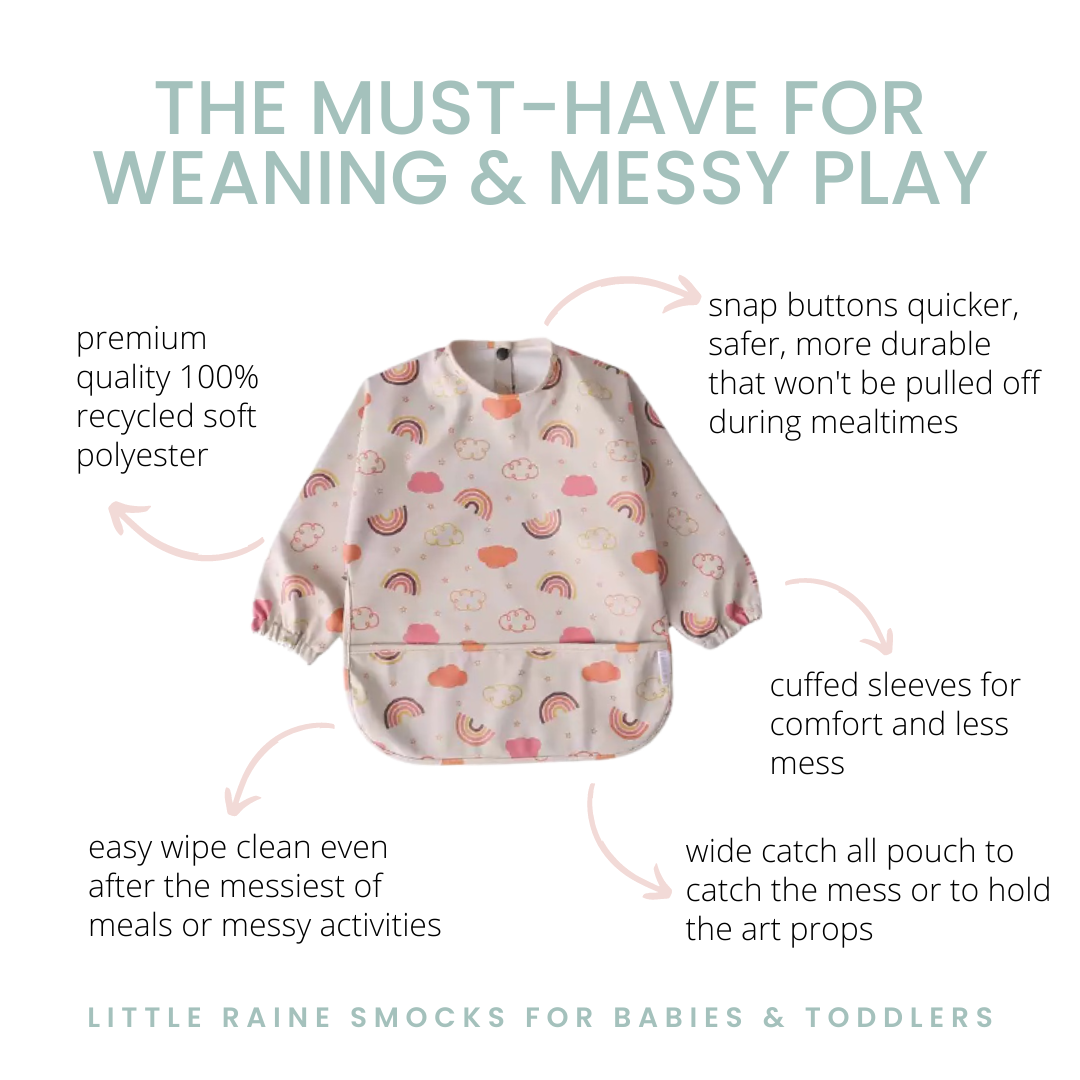 THE MUST-HAVE FOR WEANING & MESSY PLAY

premium quality 100% recycled soft polyester

snap buttons quicker, safer, more durable that won't be pulled off during mealtimes

cuffed sleeves for comfort and less mess

easy wipe clean even after the messiest of meals or messy activities

wide catch all pouch to catch the mess or to hold the art props

LITTLE RAINE SMOCKS FOR BABIES & TODDLERS