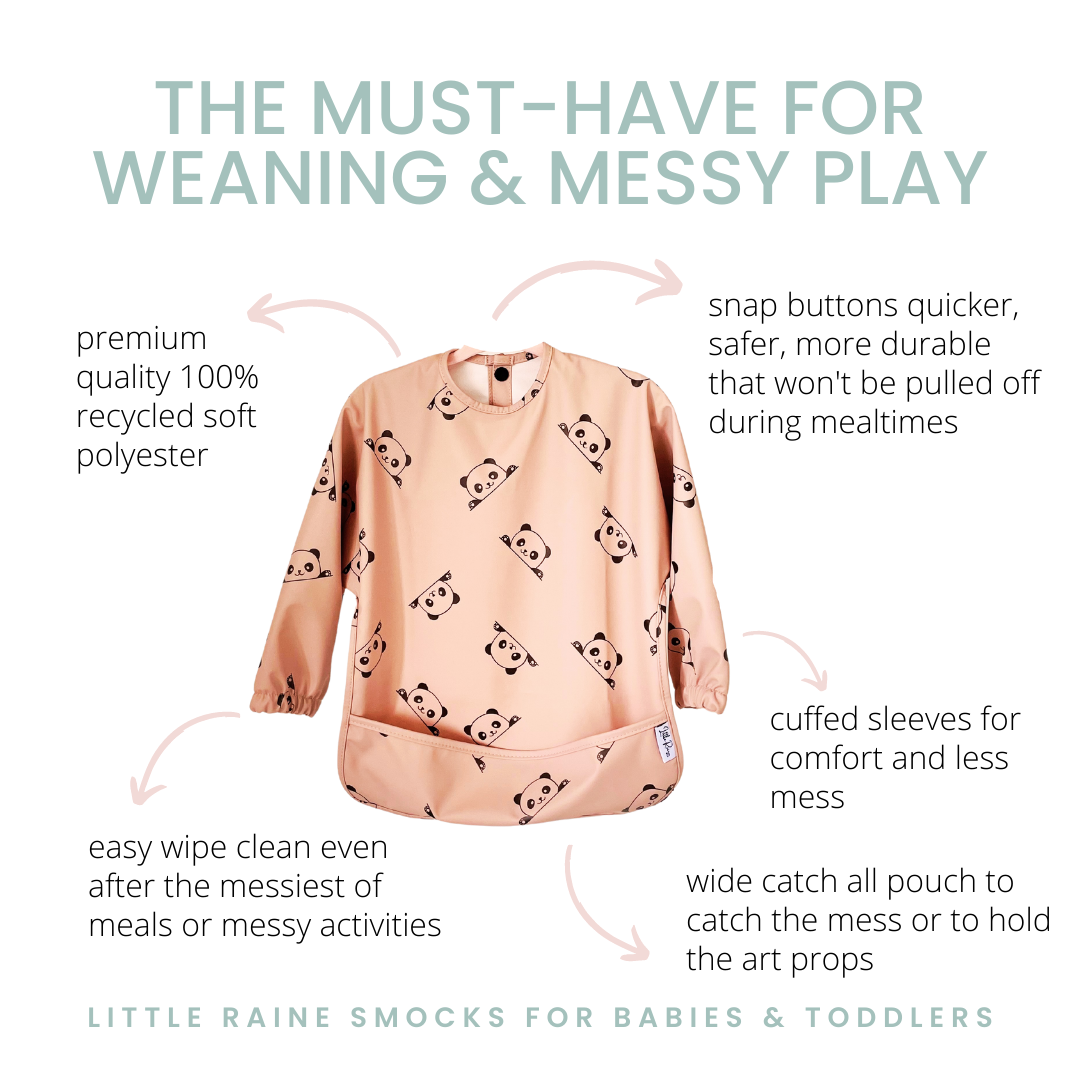 THE MUST-HAVE FOR WEANING & MESSY PLAY

premium quality 100% recycled soft polyester

snap buttons quicker, safer, more durable that won't be pulled off during mealtimes

cuffed sleeves for comfort and less mess

easy wipe clean even after the messiest of meals or messy activities

wide catch all pouch to catch the mess or to hold the art props

LITTLE RAINE SMOCKS FOR BABIES & TODDLERS